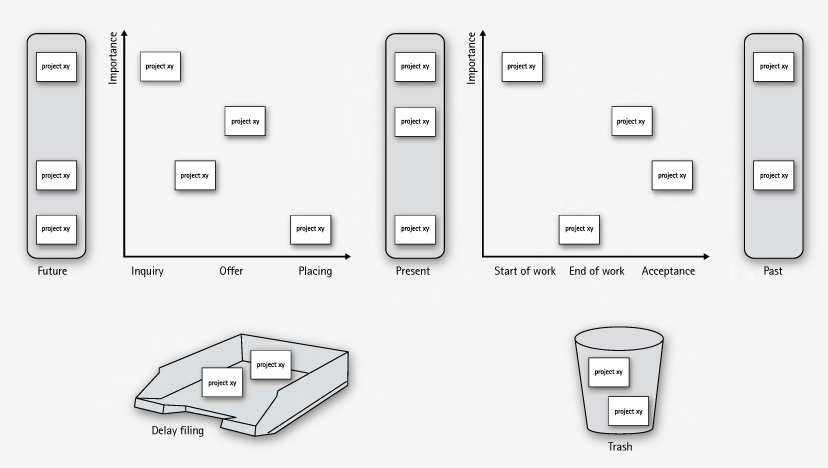 project xy

project xy

project xy

Future

Importance

project xy

project xy

project xy

project xy

Inquiry

Offer

Placing

project xy

project xy

project xy

Present

Importance

project xy

project xy

project xy

project xy

Start of work

End of work

Acceptance

project xy

project xy

Past

project xy

project xy

Delay filing

project xy

project xy

Trash